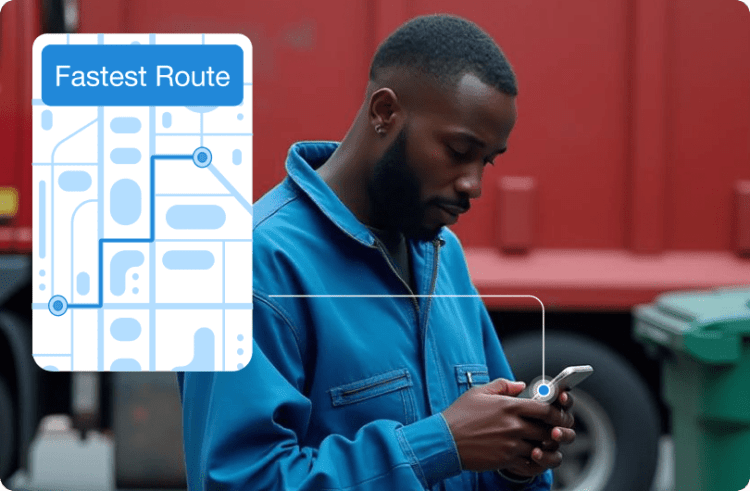 Fastest Route