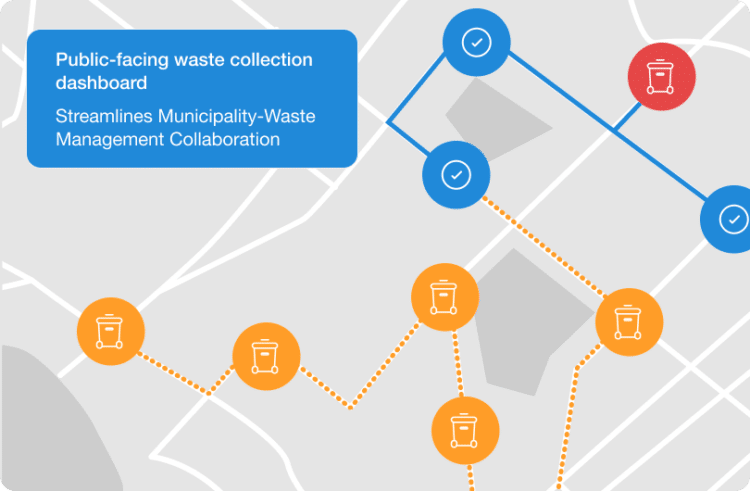 Public-facing waste collection dashboard

Streamlines Municipality-Waste Management Collaboration