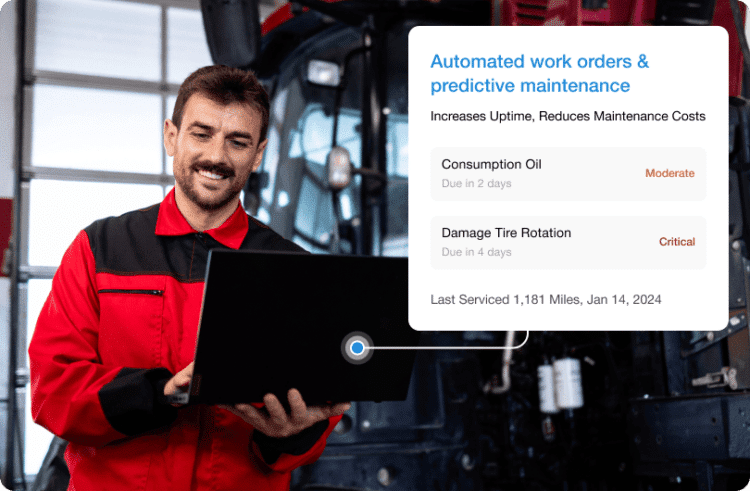 Automated work orders & predictive maintenance

Increases Uptime, Reduces Maintenance Costs

Consumption Oil
Due in 2 days
Moderate

Damage Tire Rotation
Due in 4 days
Critical

Last Serviced 1,181 Miles, Jan 14, 2024