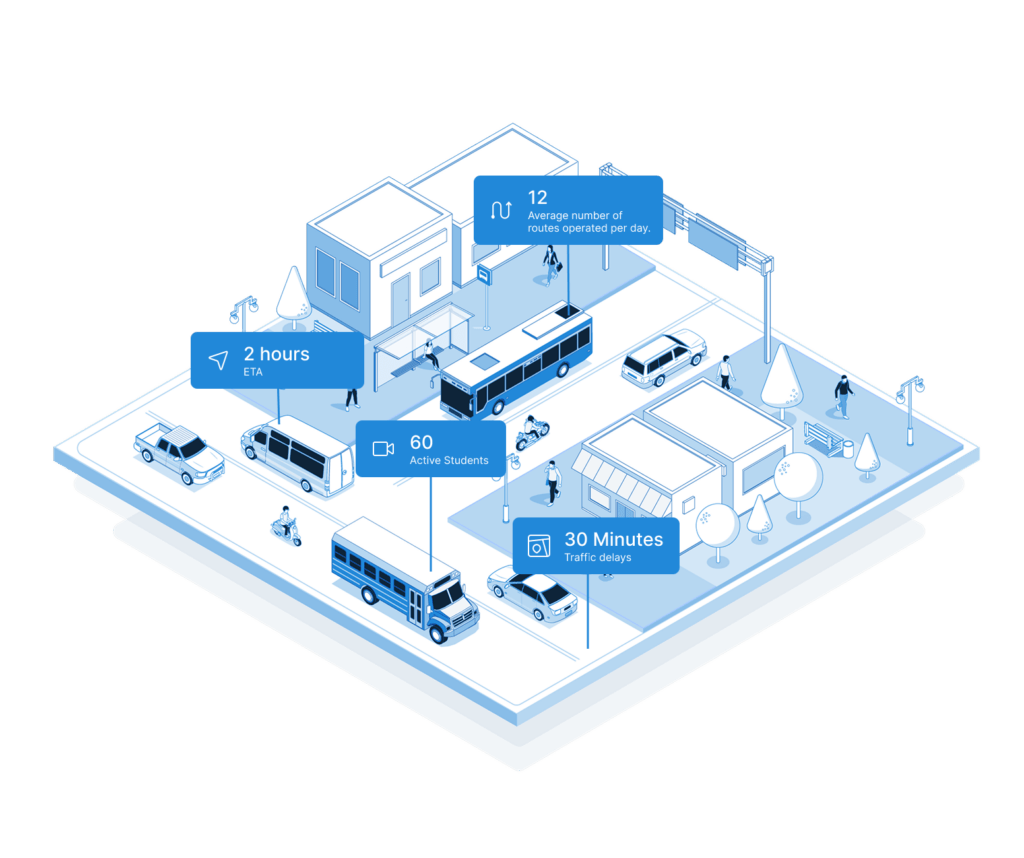 12
Average number of routes operated per day.

2 hours
ETA

60
Active Students

30 Minutes
Traffic delays